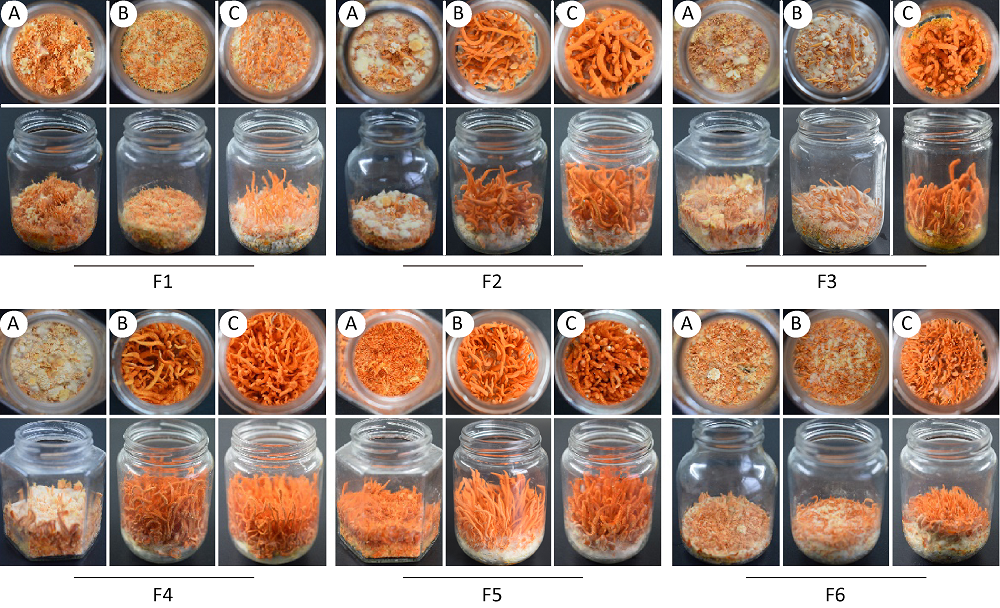 A B C
F1

A B C
F2

A B C
F3

A B C
F4

A B C
F5

A B C
F6